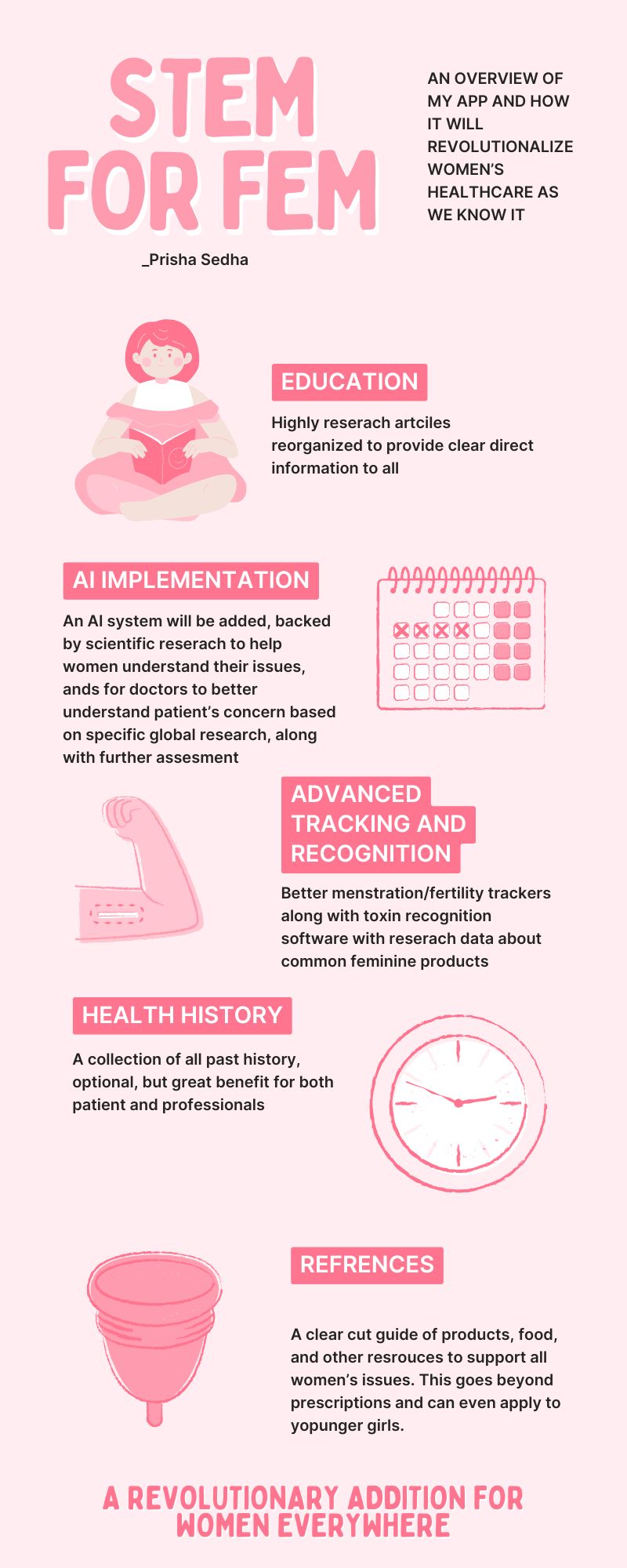 STEM FOR FEM

AN OVERVIEW OF MY APP AND HOW IT WILL REVOLUTIONALIZE WOMEN'S HEALTHCARE AS WE KNOW IT

_Prisha Sedha

EDUCATION

Highly reserach artciles reorganized to provide clear direct information to all

AI IMPLEMENTATION

An AI system will be added, backed by scientific reserach to help women understand their issues, ands for doctors to better understand patient's concern based on specific global research, along with further assesment

ADVANCED TRACKING AND RECOGNITION

Better menstration/fertility trackers along with toxin recognition software with reserach data about common feminine products

HEALTH HISTORY

A collection of all past history, optional, but great benefit for both patient and professionals

REFRENCES

A clear cut guide of products, food, and other resrouces to support all women's issues. This goes beyond prescriptions and can even apply to yopunger girls.

A REVOLUTIONARY ADDITION FOR WOMEN EVERYWHERE